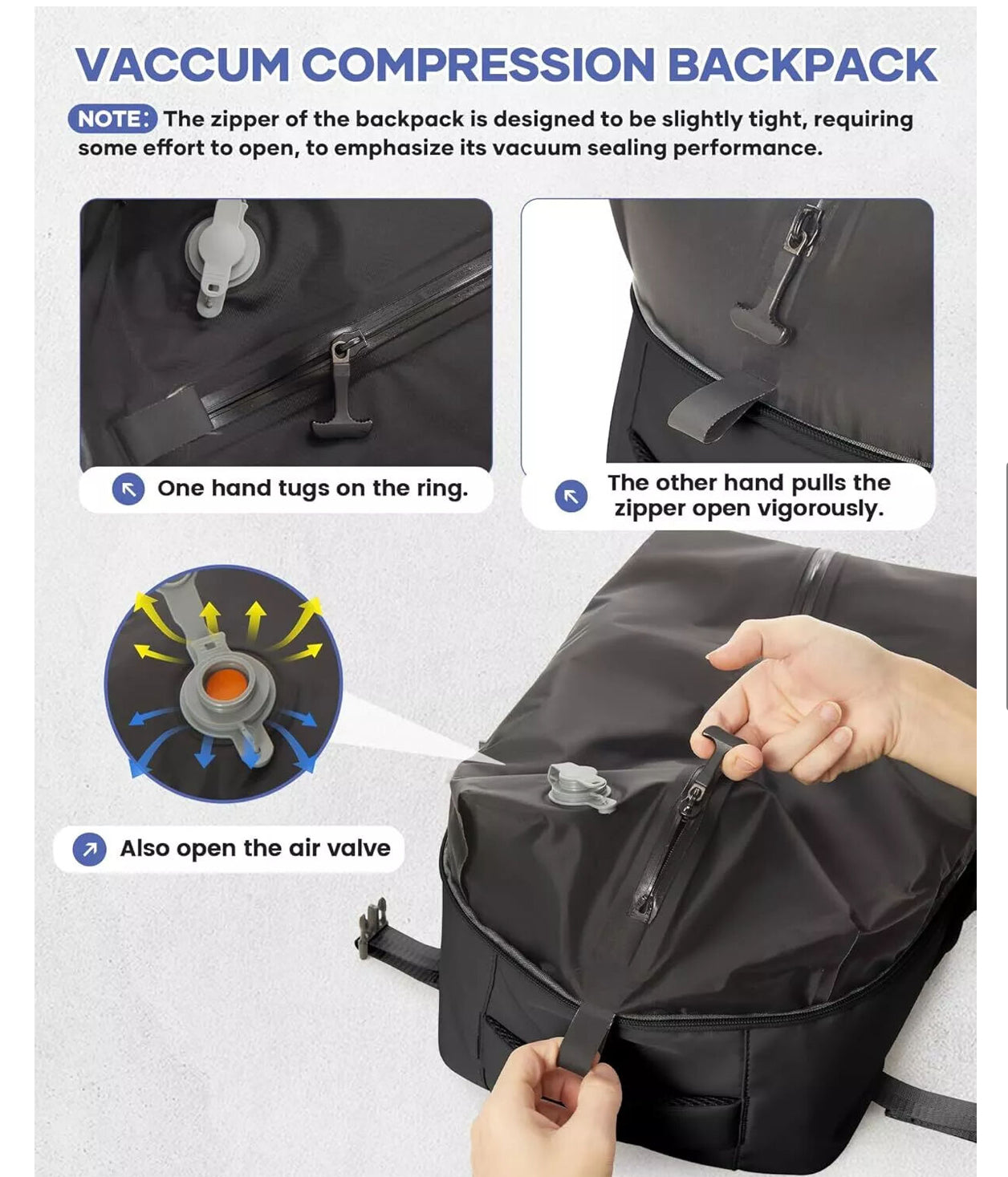 VACCUM COMPRESSION BACKPACK

NOTE: The zipper of the backpack is designed to be slightly tight, requiring some effort to open, to emphasize its vacuum sealing performance.

One hand tugs on the ring.

The other hand pulls the zipper open vigorously.

Also open the air valve